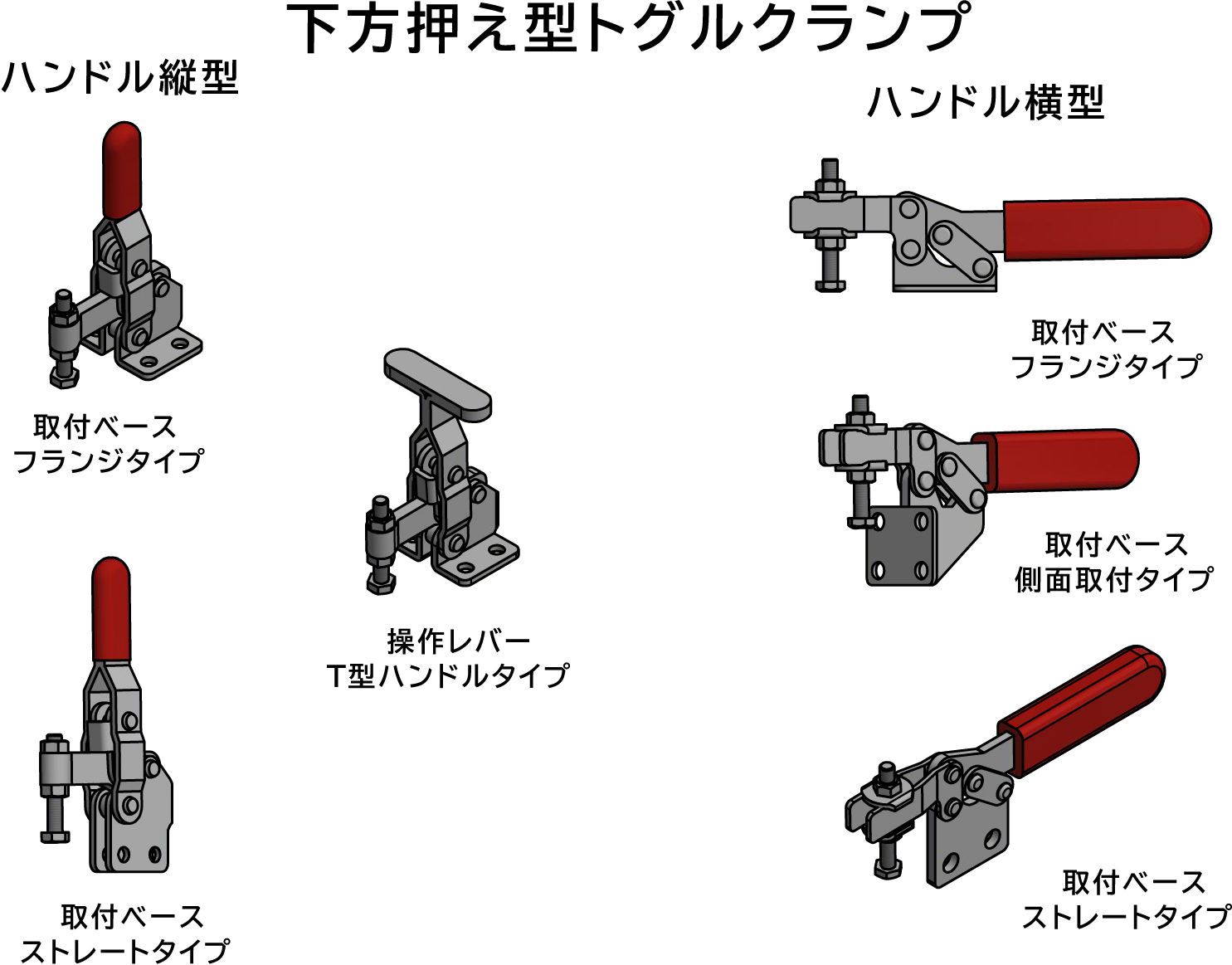 下方押え型トグルクランプ

ハンドル縦型

取付ベース
フランジタイプ

取付ベース
ストレートタイプ

操作レバー
T型ハンドルタイプ

ハンドル横型

取付ベース
フランジタイプ

取付ベース
側面取付タイプ

取付ベース
ストレートタイプ